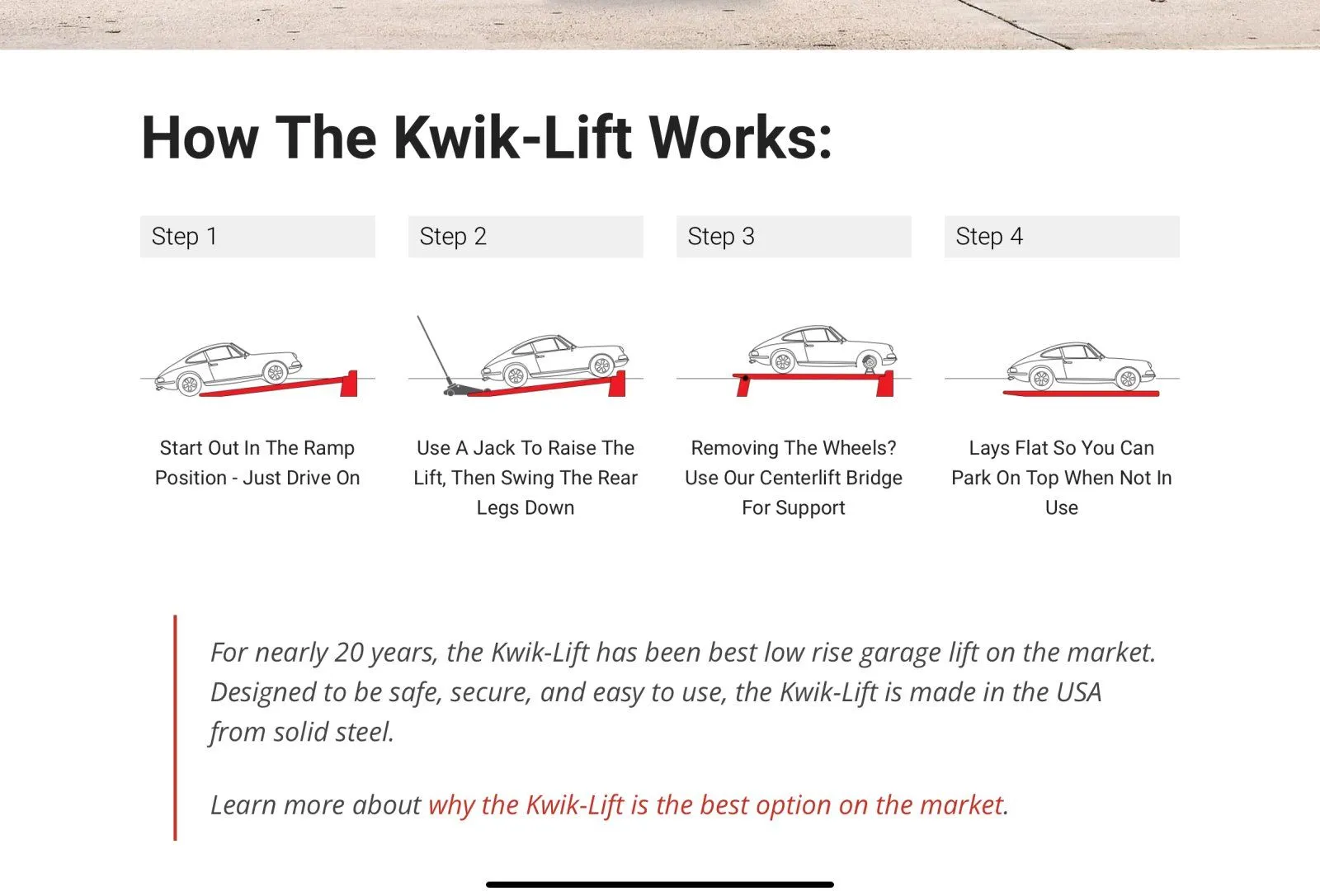 How The Kwik-Lift Works:

Step 1

Start Out In The Ramp Position - Just Drive On

Step 2

Use A Jack To Raise The Lift, Then Swing The Rear Legs Down

Step 3

Removing The Wheels? Use Our Centerlift Bridge For Support

Step 4

Lays Flat So You Can Park On Top When Not In Use

For nearly 20 years, the Kwik-Lift has been best low rise garage lift on the market. Designed to be safe, secure, and easy to use, the Kwik-Lift is made in the USA from solid steel.

Learn more about why the Kwik-Lift is the best option on the market.