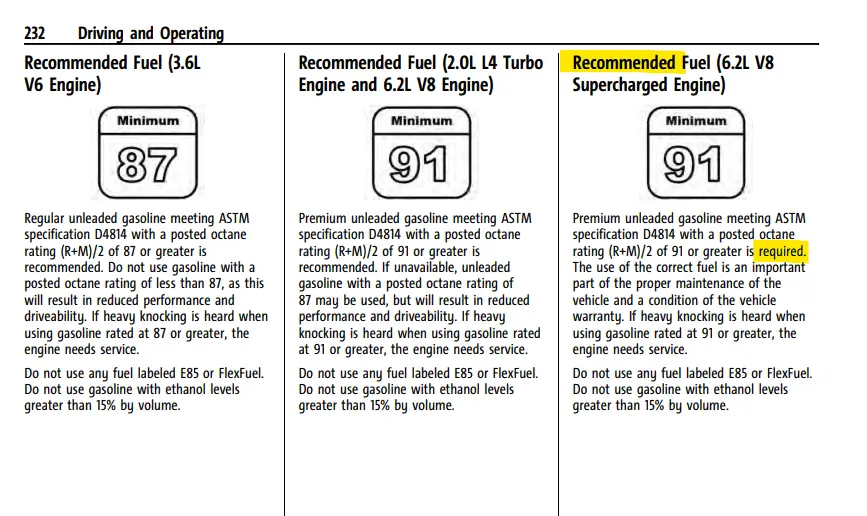 232 Driving and Operating

Recommended Fuel (3.6L V6 Engine)

Minimum
87

Regular unleaded gasoline meeting ASTM specification D4814 with a posted octane rating (R+M)/2 of 87 or greater is recommended. Do not use gasoline with a posted octane rating of less than 87, as this will result in reduced performance and driveability. If heavy knocking is heard when using gasoline rated at 87 or greater, the engine needs service.

Do not use any fuel labeled E85 or FlexFuel. Do not use gasoline with ethanol levels greater than 15% by volume.

Recommended Fuel (2.0L L4 Turbo Engine and 6.2L V8 Engine)

Minimum
91

Premium unleaded gasoline meeting ASTM specification D4814 with a posted octane rating (R+M)/2 of 91 or greater is recommended. If unavailable, unleaded gasoline with a posted octane rating of 87 may be used, but will result in reduced performance and driveability. If heavy knocking is heard when using gasoline rated at 91 or greater, the engine needs service.

Do not use any fuel labeled E85 or FlexFuel. Do not use gasoline with ethanol levels greater than 15% by volume.

Recommended Fuel (6.2L V8 Supercharged Engine)

Minimum
91

Premium unleaded gasoline meeting ASTM specification D4814 with a posted octane rating (R+M)/2 of 91 or greater is required. The use of the correct fuel is an important part of the proper maintenance of the vehicle and a condition of the vehicle warranty. If heavy knocking is heard when using gasoline rated at 91 or greater, the engine needs service.

Do not use any fuel labeled E85 or FlexFuel. Do not use gasoline with ethanol levels greater than 15% by volume.