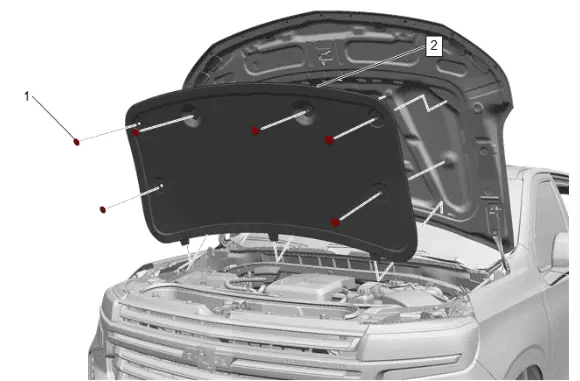 1
2