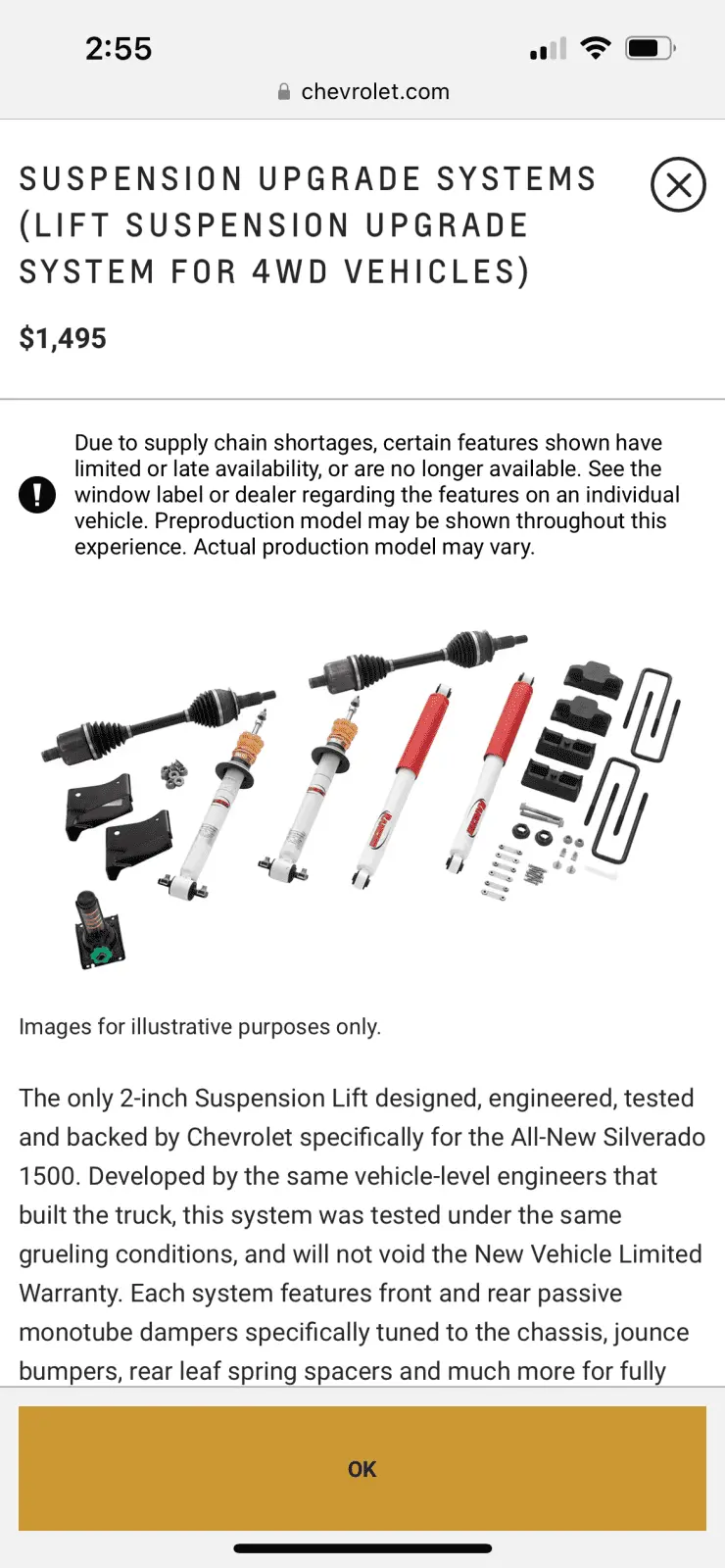 2:55

chevrolet.com

SUSPENSION UPGRADE SYSTEMS (LIFT SUSPENSION UPGRADE SYSTEM FOR 4WD VEHICLES)

$1,495

Due to supply chain shortages, certain features shown have limited or late availability, or are no longer available. See the window label or dealer regarding the features on an individual vehicle. Preproduction model may be shown throughout this experience. Actual production model may vary.

Images for illustrative purposes only.

The only 2-inch Suspension Lift designed, engineered, tested and backed by Chevrolet specifically for the All-New Silverado 1500. Developed by the same vehicle-level engineers that built the truck, this system was tested under the same grueling conditions, and will not void the New Vehicle Limited Warranty. Each system features front and rear passive monotube dampers specifically tuned to the chassis, jounce bumpers, rear leaf spring spacers and much more for fully

OK