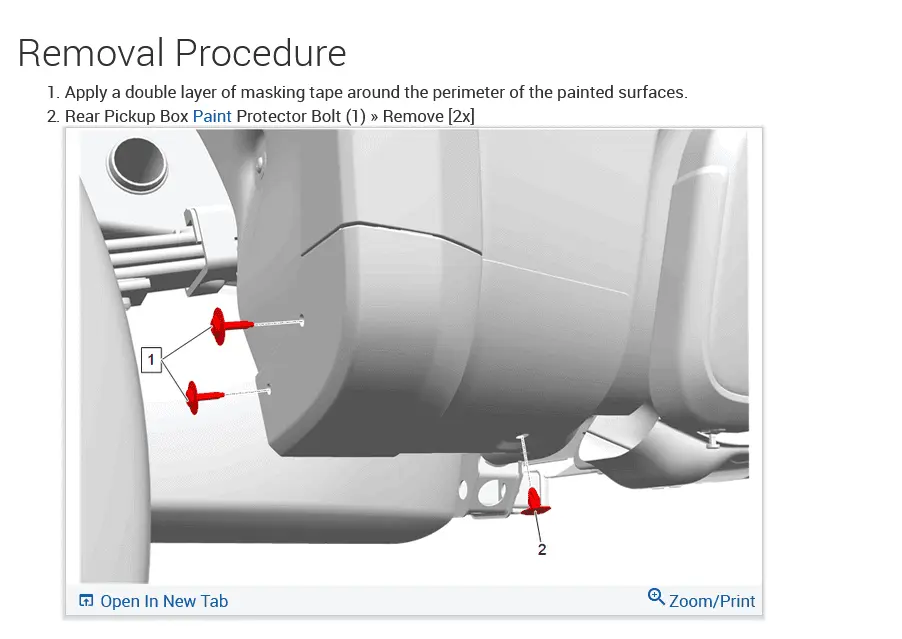 Removal Procedure

1. Apply a double layer of masking tape around the perimeter of the painted surfaces.
2. Rear Pickup Box Paint Protector Bolt (1) » Remove [2x]

1

2

Open In New Tab

Zoom/Print